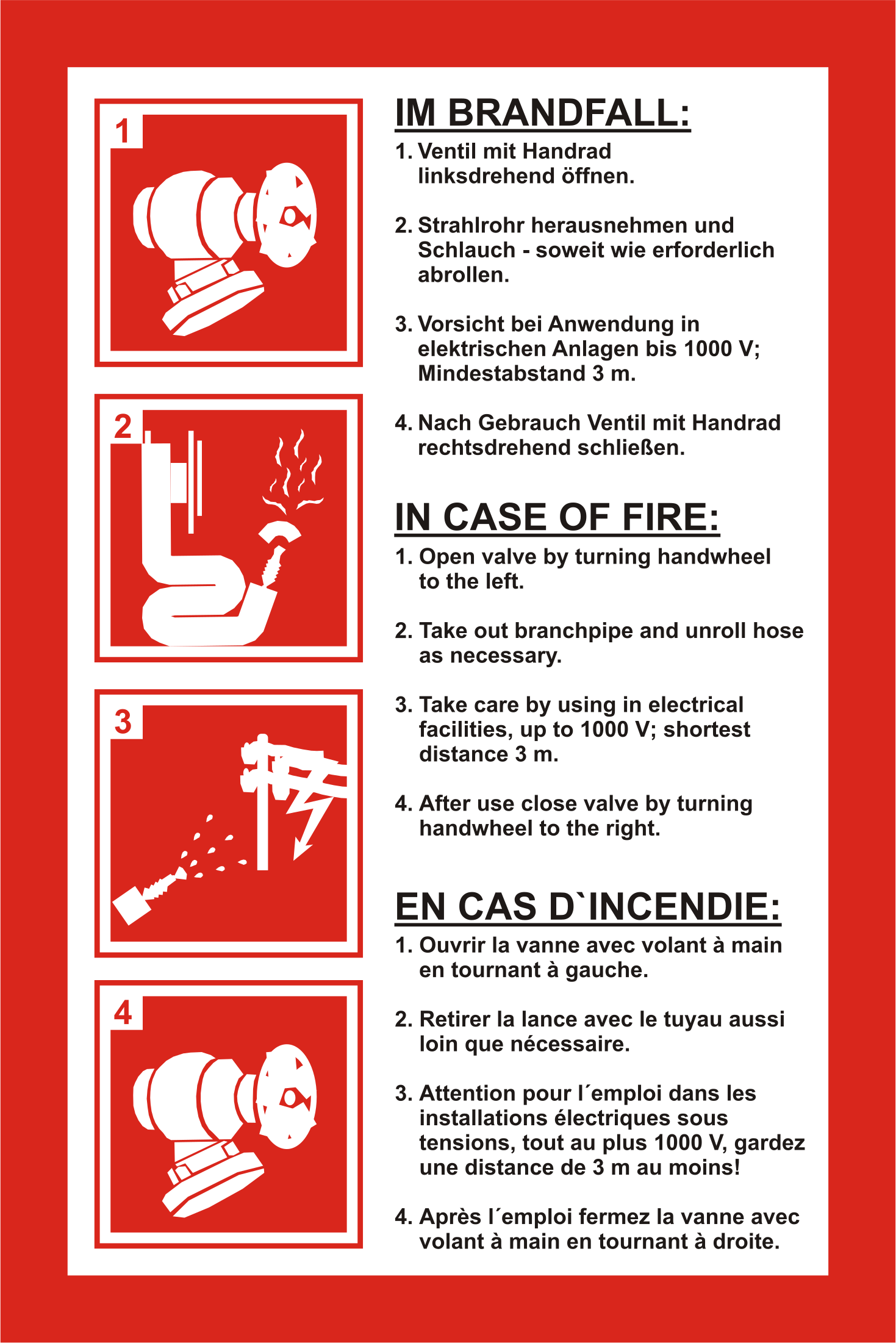 1

2

3

4

IM BRANDFALL:

1. Ventil mit Handrad linksdrehend öffnen.

2. Strahlrohr herausnehmen und Schlauch - soweit wie erforderlich abrollen.

3. Vorsicht bei Anwendung in elektrischen Anlagen bis 1000 V; Mindestabstand 3 m.

4. Nach Gebrauch Ventil mit Handrad rechtsdrehend schließen.

IN CASE OF FIRE:

1. Open valve by turning handwheel to the left.

2. Take out branchpipe and unroll hose as necessary.

3. Take care by using in electrical facilities, up to 1000 V; shortest distance 3 m.

4. After use close valve by turning handwheel to the right.

EN CAS D`INCENDIE:

1. Ouvrir la vanne avec volant à main en tournant à gauche.

2. Retirer la lance avec le tuyau aussi loin que nécessaire.

3. Attention pour l´emploi dans les installations électriques sous tensions, tout au plus 1000 V, gardez une distance de 3 m au moins!

4. Après l´emploi fermez la vanne avec volant à main en tournant à droite.